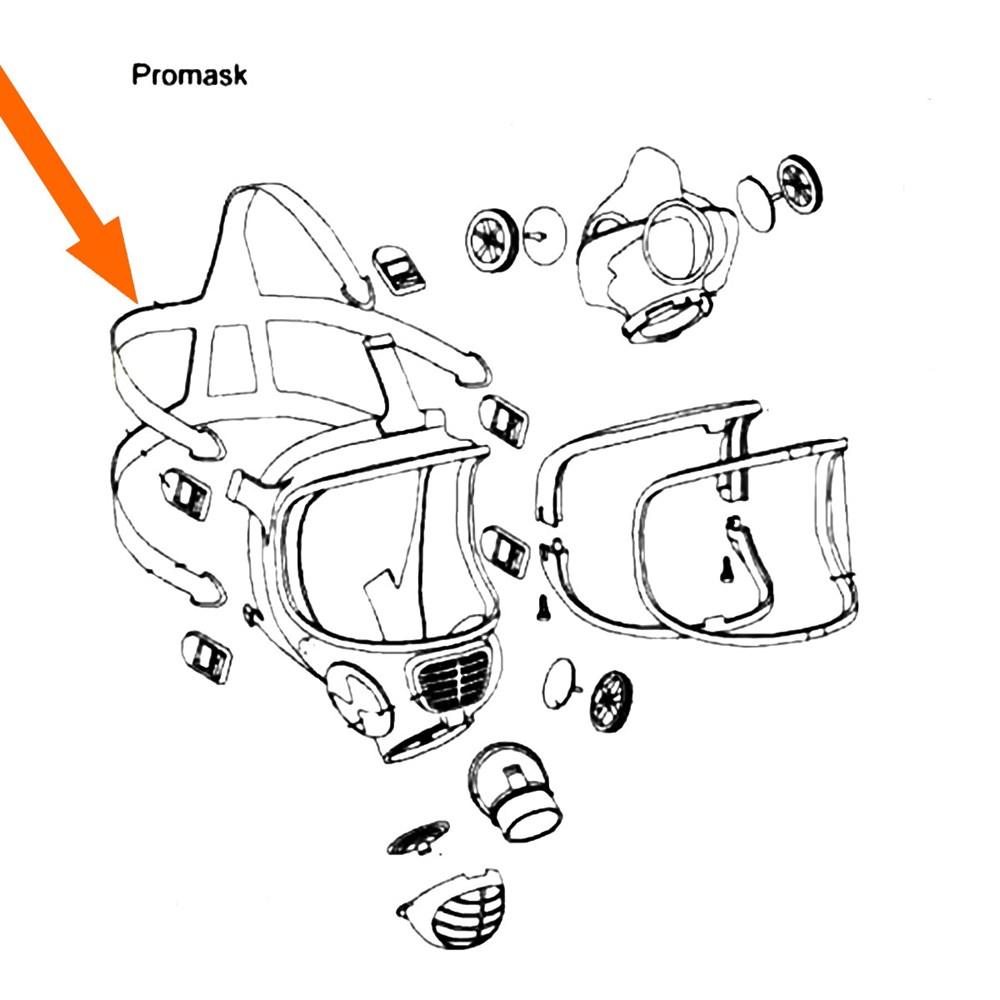 Promask