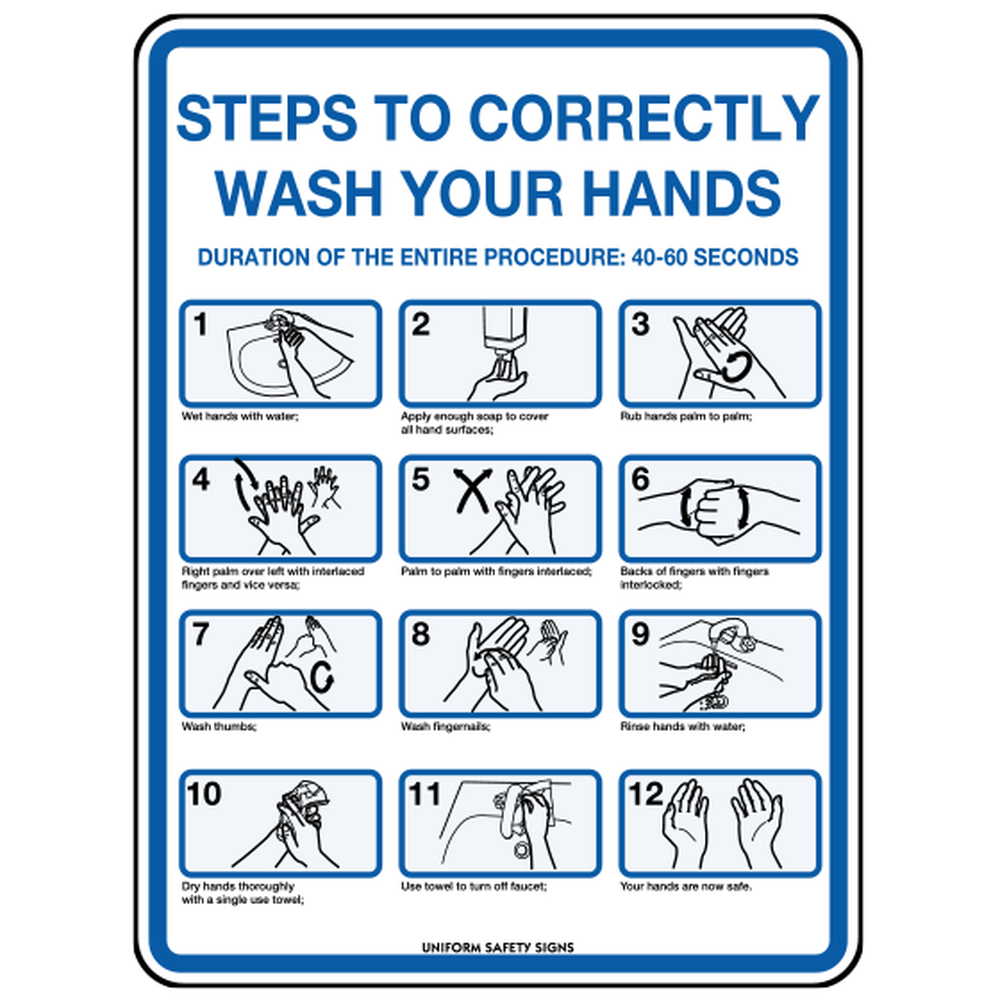 STEPS TO CORRECTLY WASH YOUR HANDS

DURATION OF THE ENTIRE PROCEDURE: 40-60 SECONDS

1
Wet hands with water;

2
Apply enough soap to cover all hand surfaces;

3
Rub hands palm to palm;

4
Right palm over left with interlaced fingers and vice versa;

5
Palm to palm with fingers interlaced;

6
Backs of fingers with fingers interlocked;

7
Wash thumbs;

8
Wash fingernails;

9
Rinse hands with water;

10
Dry hands thoroughly with a single use towel;

11
Use towel to turn off faucet;

12
Your hands are now safe.

UNIFORM SAFETY SIGNS