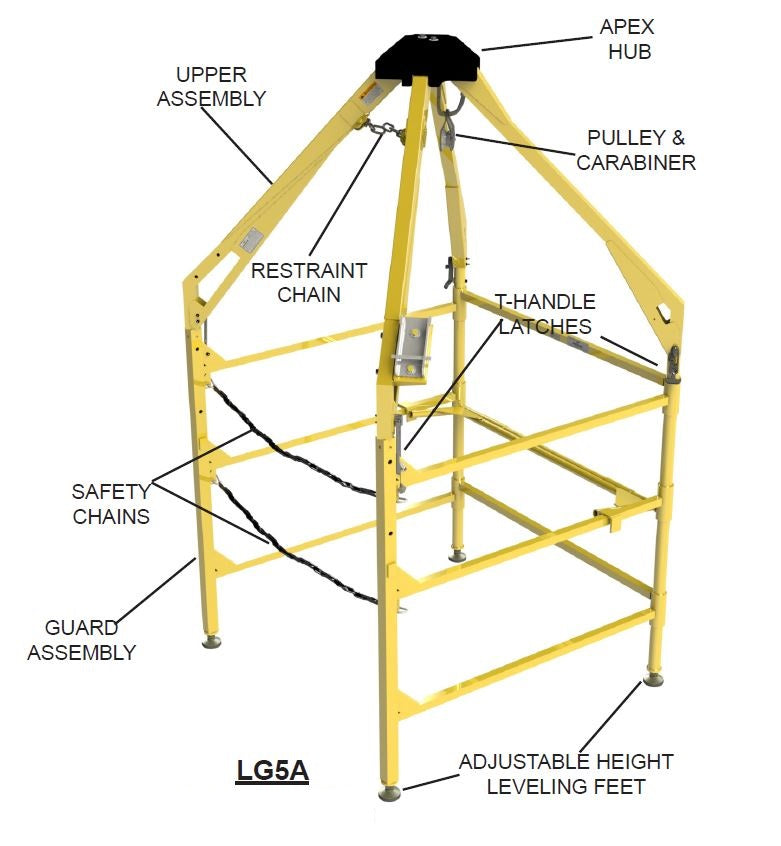 APEX HUB

UPPER ASSEMBLY

PULLEY & CARABINER

RESTRAINT CHAIN

T-HANDLE LATCHES

SAFETY CHAINS

GUARD ASSEMBLY

LG5A

ADJUSTABLE HEIGHT LEVELING FEET