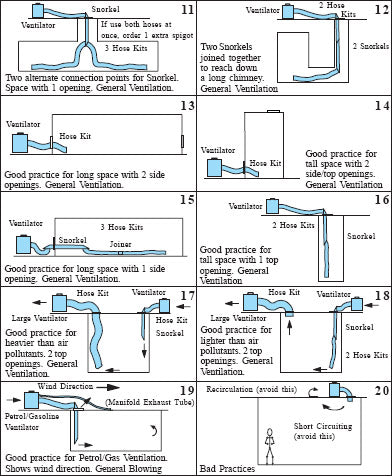 11
Ventilator
Snorkel
If use both hoses at once, order 1 extra spigot
3 Hose Kits
Two alternate connection points for Snorkel. Space with 1 opening. General Ventilation.

12
Ventilator
2 Hose Kits
2 Snorkels
Two Snorkels joined together to reach down a long chimney. General Ventilation

13
Ventilator
Hose Kit
Good practice for long space with 2 side openings. General Ventilation.

14
Ventilator
Hose Kit
Good practice for tall space with 2 side/top openings. General Ventilation

15
Ventilator
3 Hose Kits
Snorkel
Joiner
Good practice for long space with 1 side opening. General Ventilation.

16
Ventilator
2 Hose Kits
Snorkel
Good practice for tall space with 1 top opening. General Ventilation

17
Hose Kit
Ventilator
Large Ventilator
Hose Kit
Snorkel
Good practice for heavier than air pollutants. 2 top openings. General Ventilation.

18
Hose Kit
Ventilator
Large Ventilator
Snorkel
2 Hose Kits
Good practice for lighter than air pollutants. 2 top openings. General Ventilation.

19
Wind Direction
(Manifold Exhaust Tube)
Petrol/Gasoline Ventilator
Good practice for Petrol/Gas Ventilation. Shows wind direction. General Blowing

20
Recirculation (avoid this)
Short Circuiting (avoid this)
Bad Practices